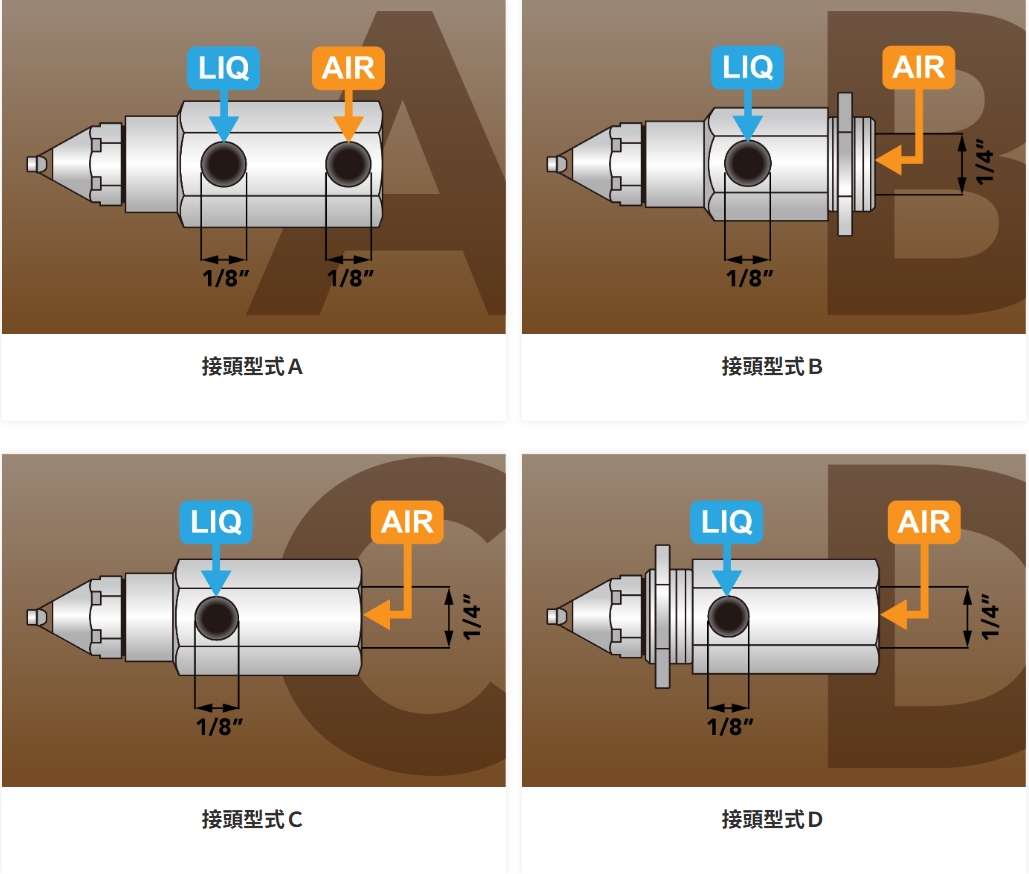 A
LIQ
AIR
1/8″
1/8″

接頭型式 A

B
LIQ
AIR
1/4″
1/8″

接頭型式 B

C
LIQ
AIR
1/4″
1/8″

接頭型式 C

D
LIQ
AIR
1/4″
1/8″

接頭型式 D